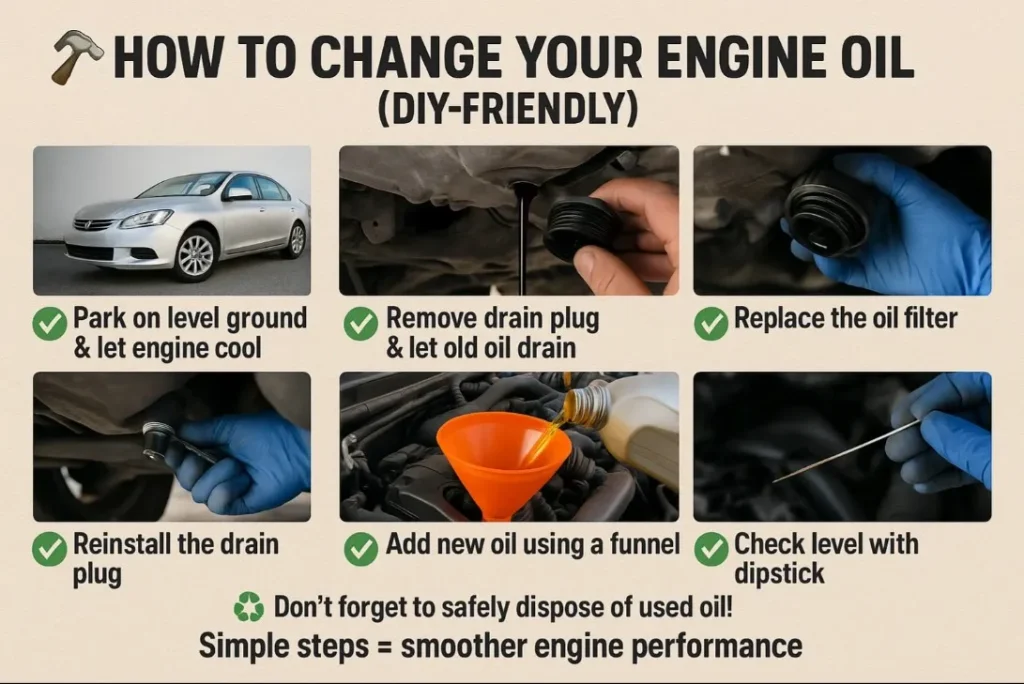 HOW TO CHANGE YOUR ENGINE OIL
(DIY-FRIENDLY)

Park on level ground & let engine cool

Remove drain plug & let old oil drain

Replace the oil filter

Reinstall the drain plug

Add new oil using a funnel

Check level with dipstick

Don't forget to safely dispose of used oil!

Simple steps = smoother engine performance